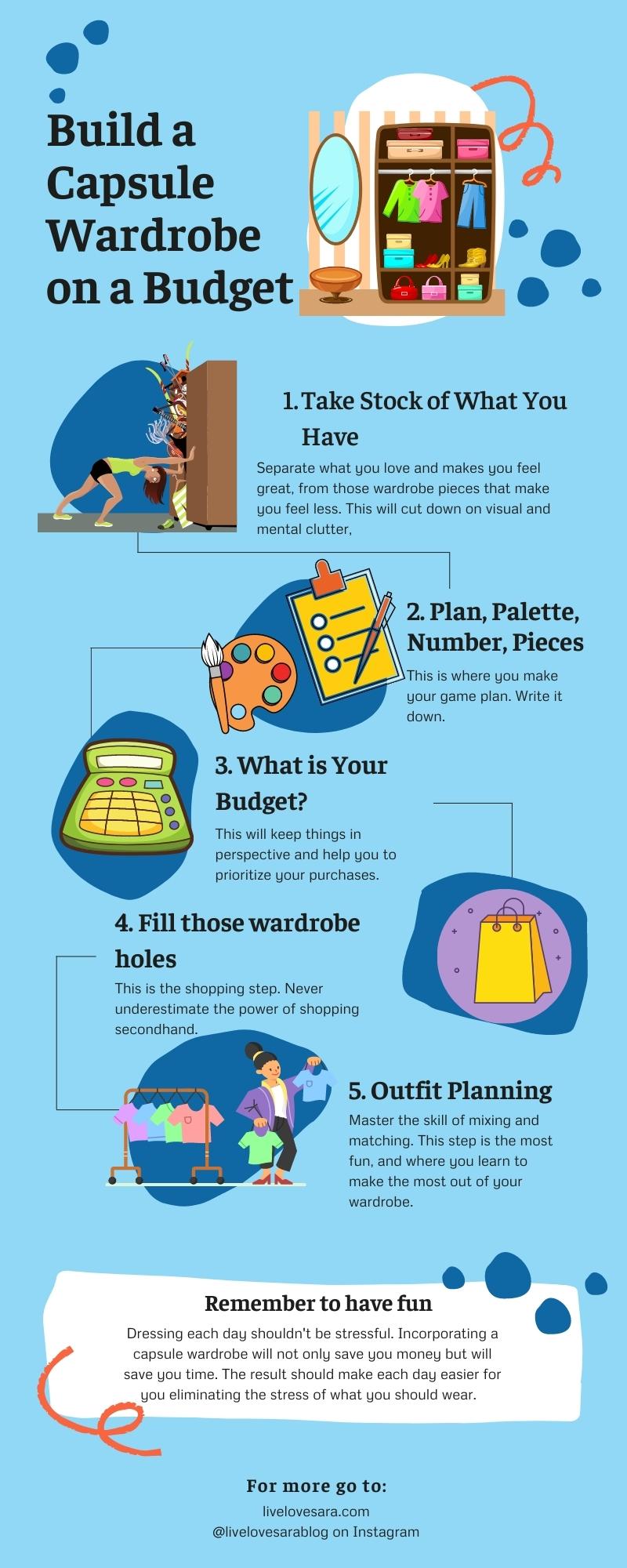 Build a Capsule Wardrobe on a Budget

1. Take Stock of What You Have

Separate what you love and makes you feel great, from those wardrobe pieces that make you feel less. This will cut down on visual and mental clutter,

2. Plan, Palette, Number, Pieces

This is where you make your game plan. Write it down.

3. What is Your Budget?

This will keep things in perspective and help you to prioritize your purchases.

4. Fill those wardrobe holes

This is the shopping step. Never underestimate the power of shopping secondhand.

5. Outfit Planning

Master the skill of mixing and matching. This step is the most fun, and where you learn to make the most out of your wardrobe.

Remember to have fun

Dressing each day shouldn't be stressful. Incorporating a capsule wardrobe will not only save you money but will save you time. The result should make each day easier for you eliminating the stress of what you should wear.

For more go to:

livelovesara.com
@livelovesarablog on Instagram